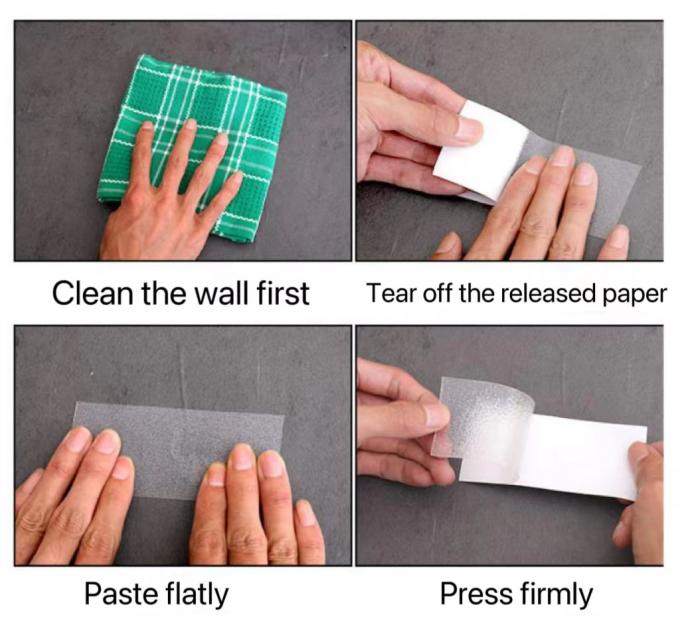 Clean the wall first

Tear off the released paper

Paste flatly

Press firmly